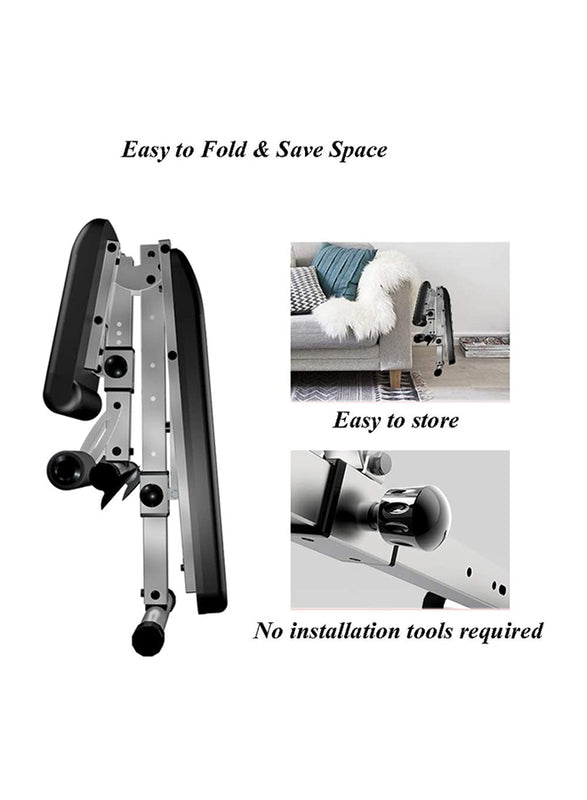 Easy to Fold & Save Space

Easy to store

No installation tools required