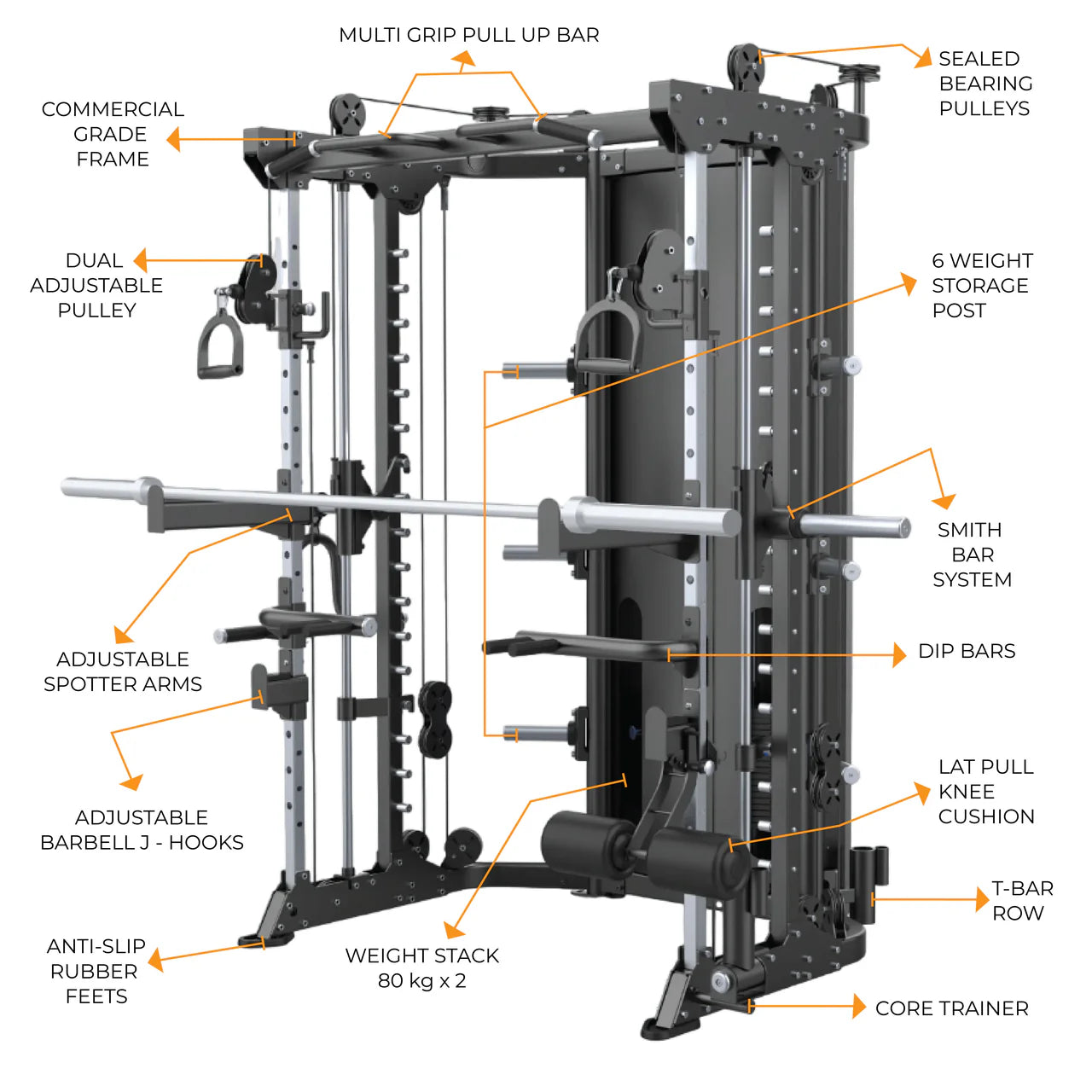 MULTI GRIP PULL UP BAR

SEALED BEARING PULLEYS

COMMERCIAL GRADE FRAME

DUAL ADJUSTABLE PULLEY

6 WEIGHT STORAGE POST

SMITH BAR SYSTEM

ADJUSTABLE SPOTTER ARMS

DIP BARS

ADJUSTABLE BARBELL J - HOOKS

LAT PULL KNEE CUSHION

T-BAR ROW

ANTI-SLIP RUBBER FEETS

WEIGHT STACK 80 kg x 2

CORE TRAINER