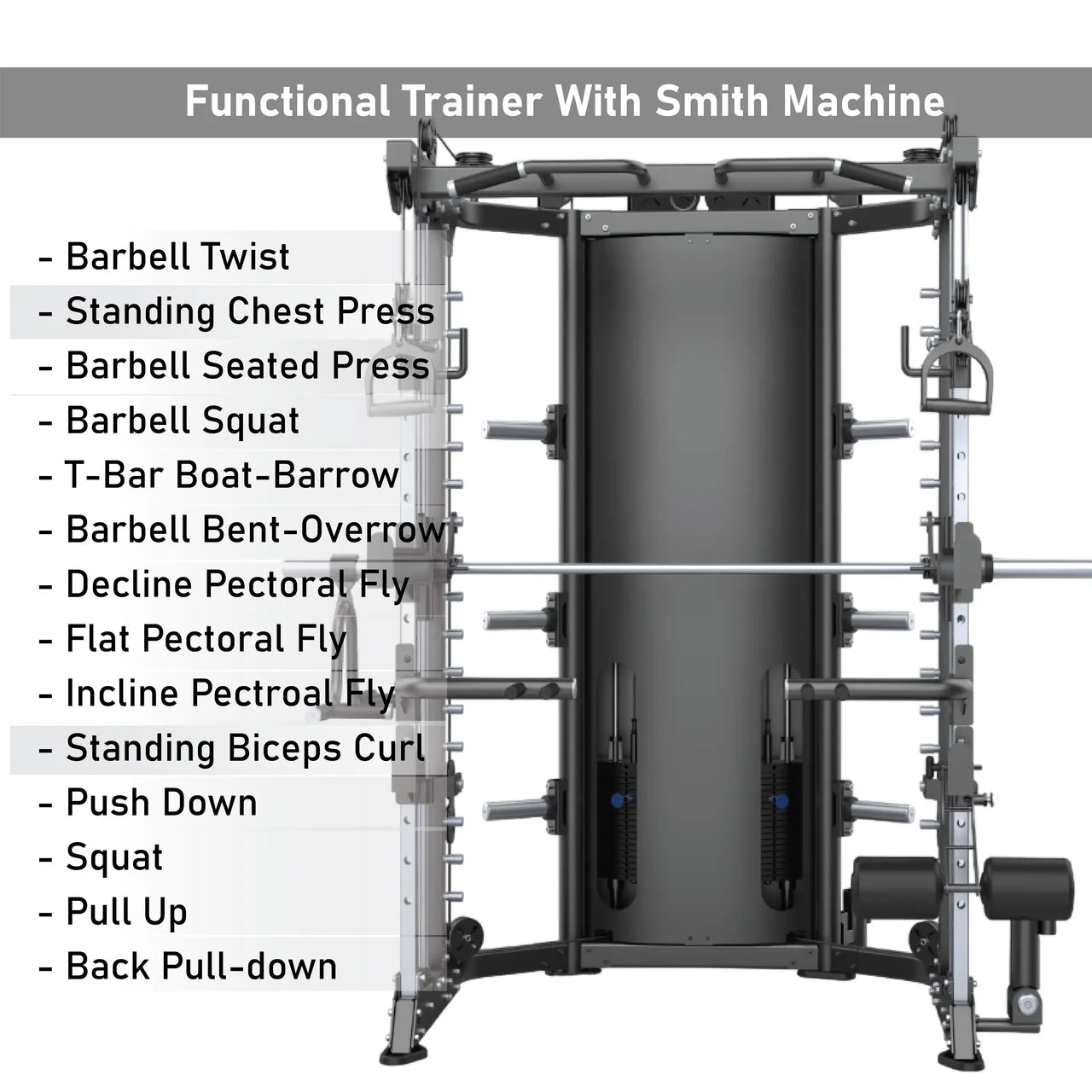 Functional Trainer With Smith Machine

- Barbell Twist
- Standing Chest Press
- Barbell Seated Press
- Barbell Squat
- T-Bar Boat-Barrow
- Barbell Bent-Overrow
- Decline Pectoral Fly
- Flat Pectoral Fly
- Incline Pectroal Fly
- Standing Biceps Curl
- Push Down
- Squat
- Pull Up
- Back Pull-down