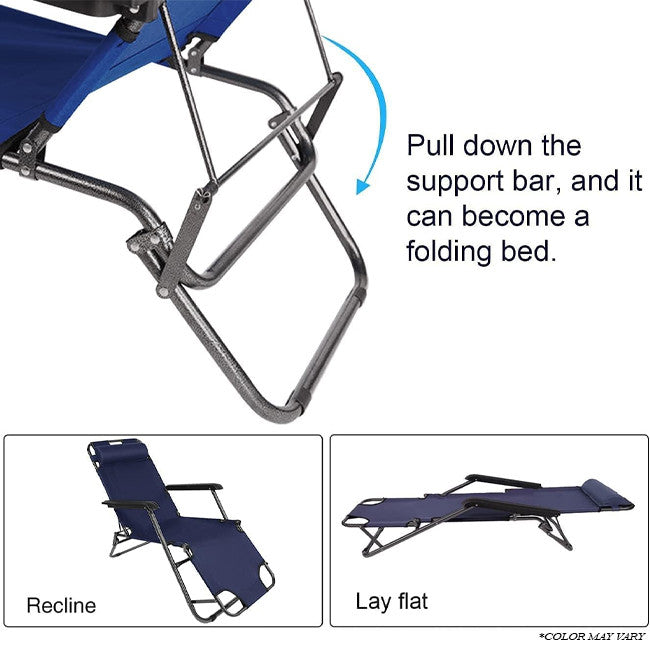 Pull down the support bar, and it can become a folding bed.

Recline

Lay flat

*COLOR MAY VARY