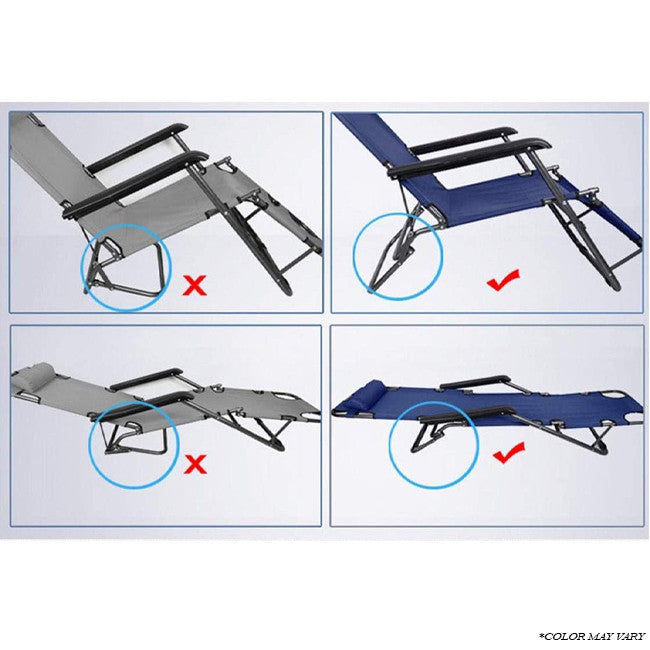 *COLOR MAY VARY